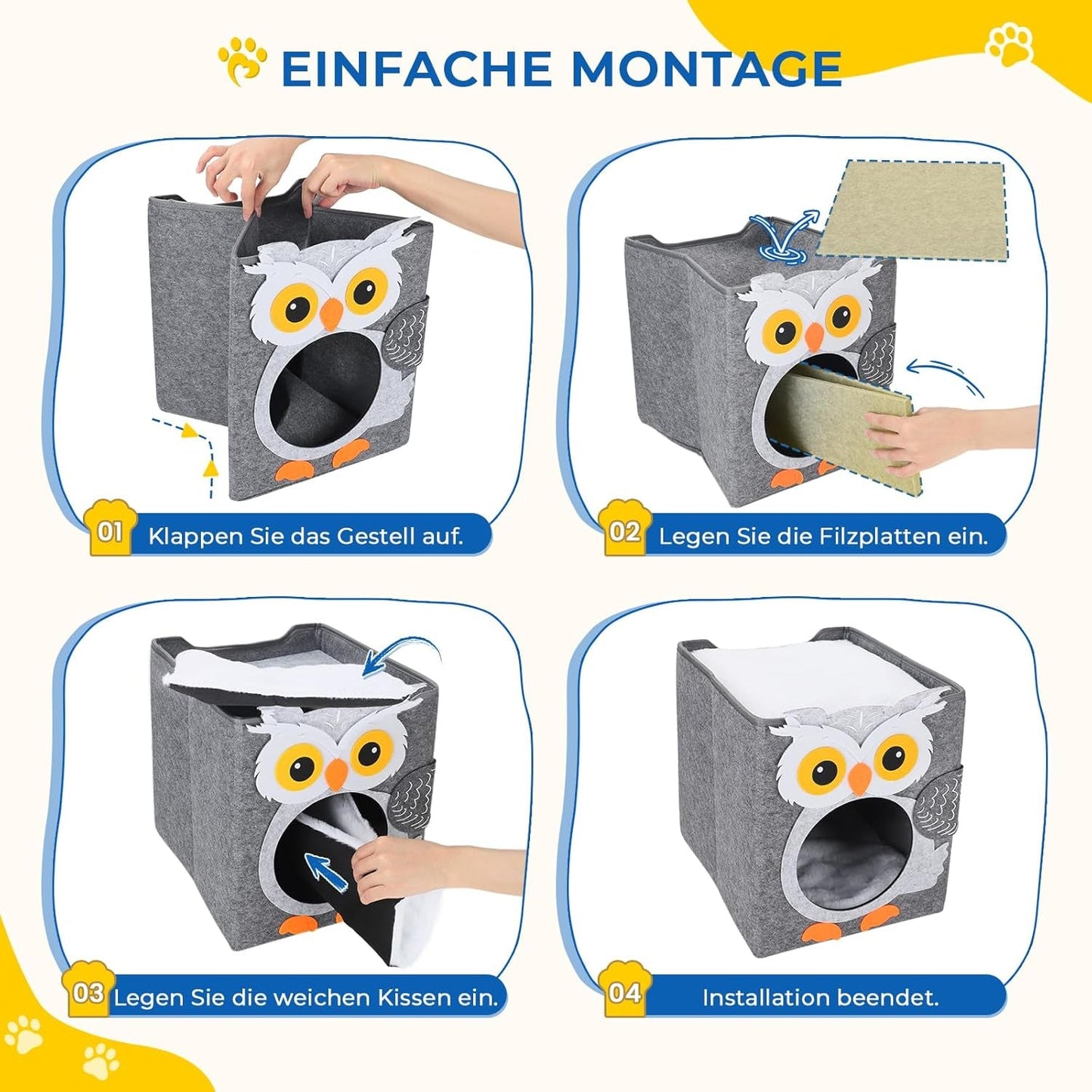 EINFACHE MONTAGE

01 Klappen Sie das Gestell auf.

02 Legen Sie die Filzplatten ein.

03 Legen Sie die weichen Kissen ein.

04 Installation beendet.